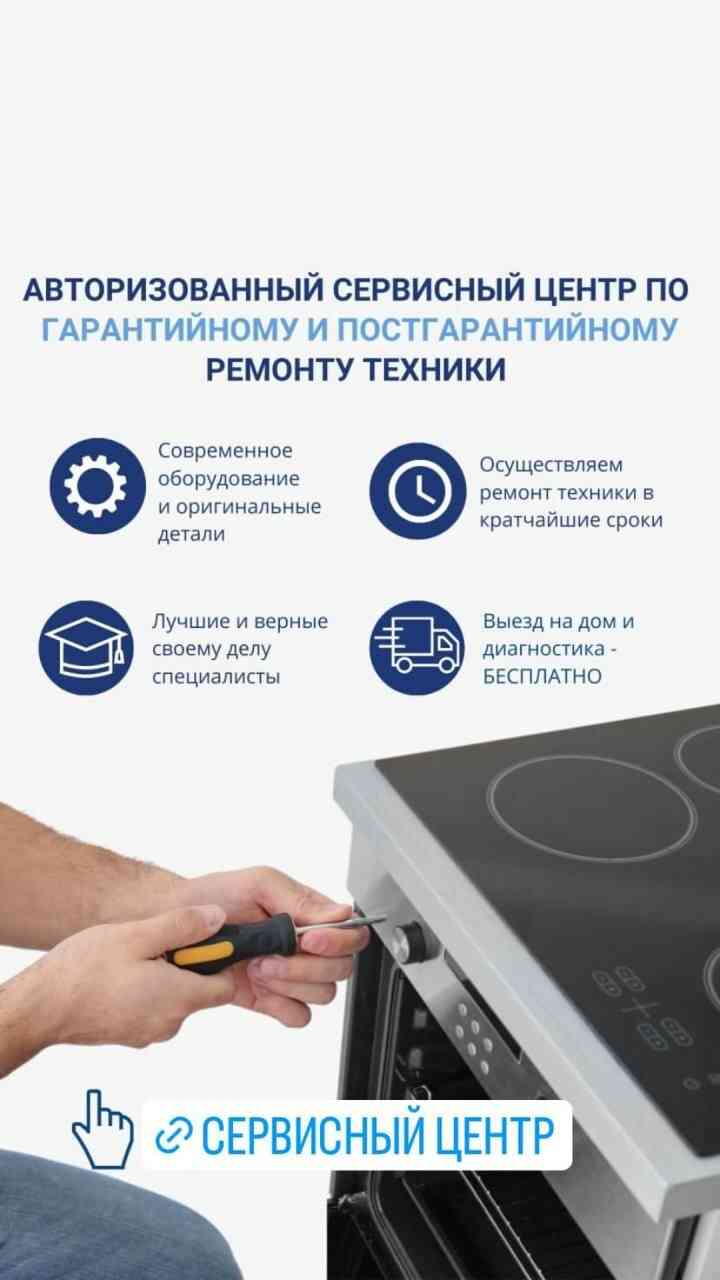 АВТОРИЗОВАННЫЙ СЕРВИСНЫЙ ЦЕНТР ПО ГАРАНТИЙНОМУ И ПОСТГАРАНТИЙНОМУ РЕМОНТУ ТЕХНИКИ

Современное оборудование и оригинальные детали

Осуществляем ремонт техники в кратчайшие сроки

Лучшие и верные своему делу специалисты

Выезд на дом и диагностика - БЕСПЛАТНО

СЕРВИСНЫЙ ЦЕНТР